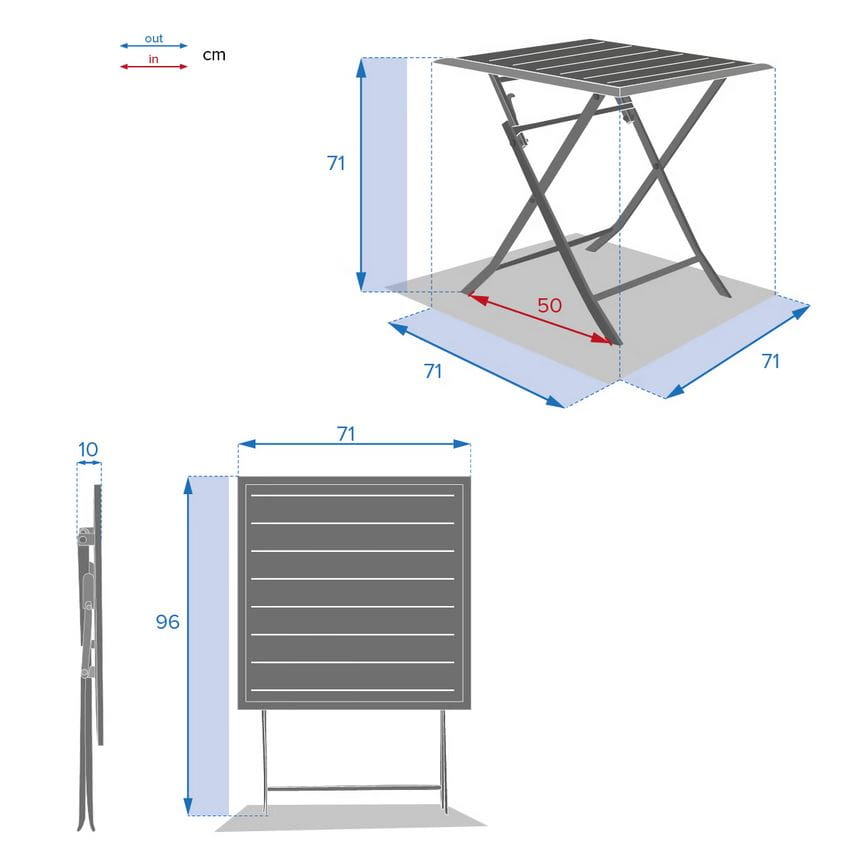 out
in
cm

71
50
71
71

10
71
96